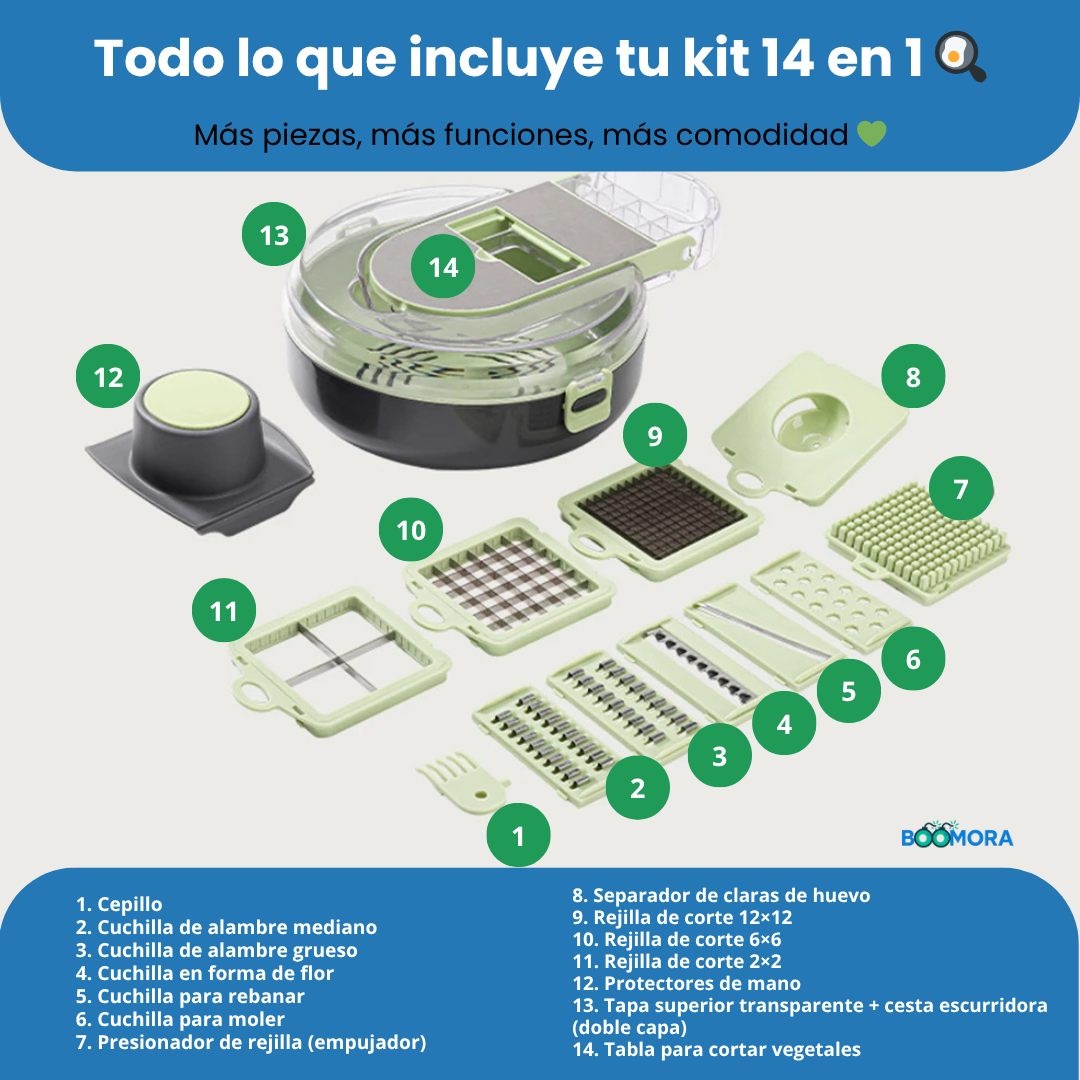 Todo lo que incluye tu kit 14 en 1🍳

Más piezas, más funciones, más comodidad 💚

13
14
12
8
9
7
10
11
6
5
4
3
2
1

BOOMORA

1. Cepillo
2. Cuchilla de alambre mediano
3. Cuchilla de alambre grueso
4. Cuchilla en forma de flor
5. Cuchilla para rebanar
6. Cuchilla para moler
7. Presionador de rejilla (empujador)

8. Separador de claras de huevo
9. Rejilla de corte 12×12
10. Rejilla de corte 6×6
11. Rejilla de corte 2×2
12. Protectores de mano
13. Tapa superior transparente + cesta escurridora (doble capa)
14. Tabla para cortar vegetales